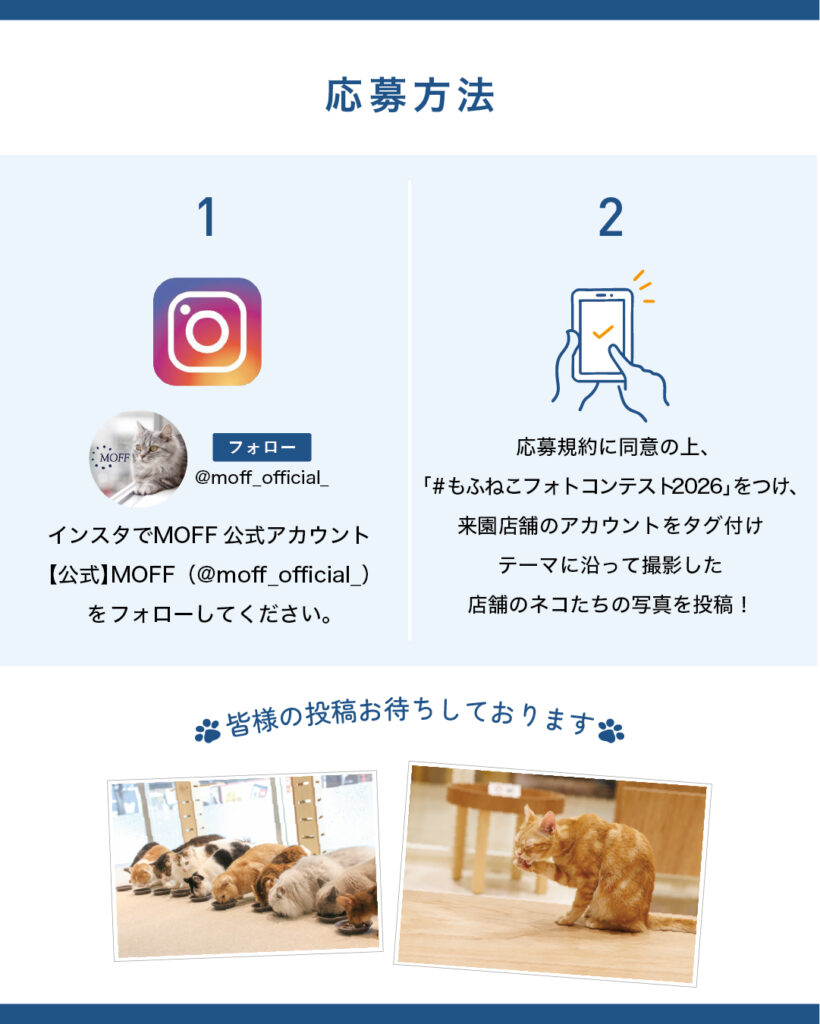 応募方法

1

MOFF

フォロー

@moff_official_

インスタでMOFF 公式アカウント
【公式】MOFF（@moff_official_）
をフォローしてください。

2

応募規約に同意の上、
「#もふねこフォトコンテスト2026」をつけ、
来園店舗のアカウントをタグ付け
テーマに沿って撮影した
店舗のネコたちの写真を投稿！

皆様の投稿お待ちしております